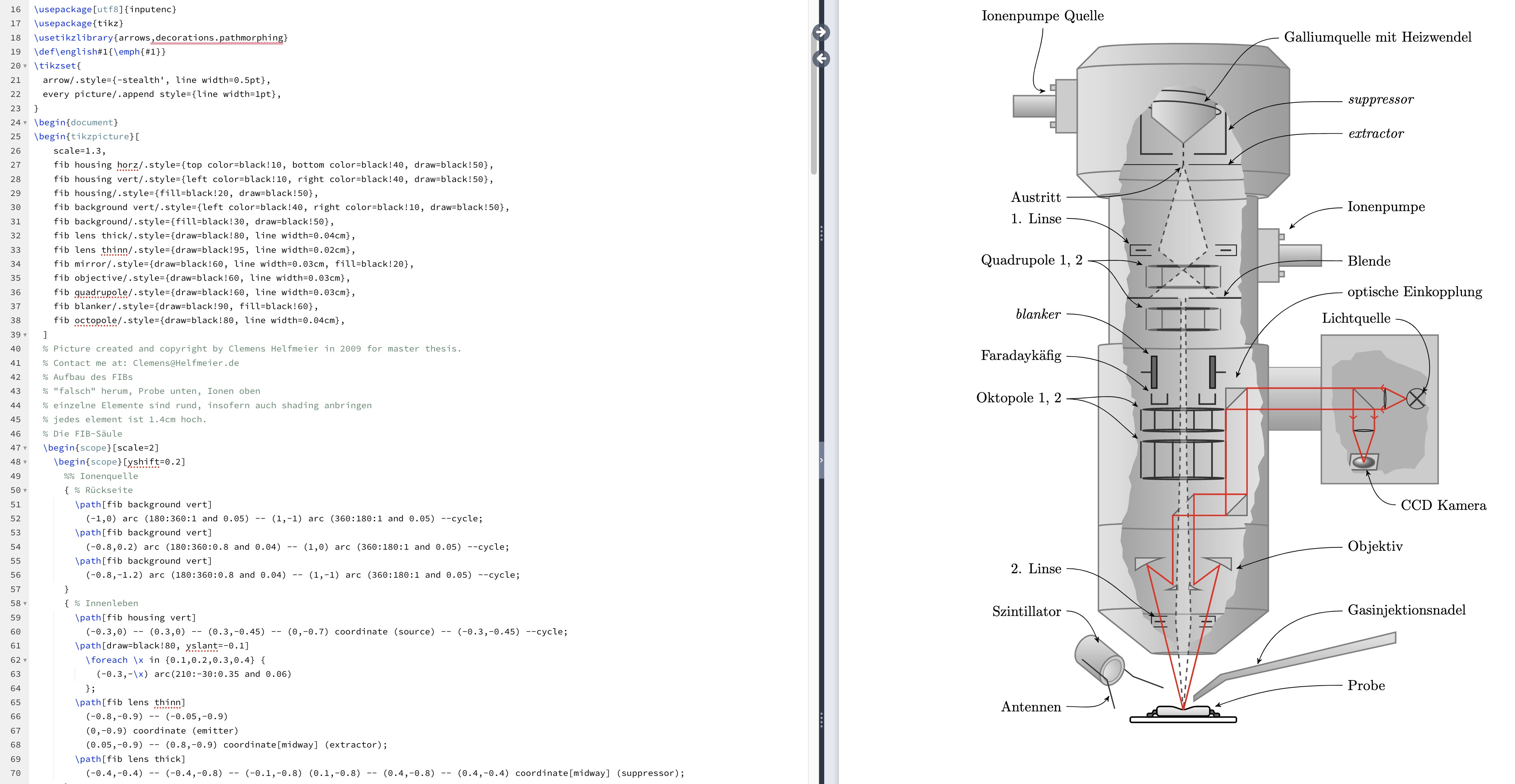 16 \usepackage[utf8]{inputenc}
17 \usepackage{tikz}
18 \usetikzlibrary{arrows,decorations.pathmorphing}
19 \def\english#1{\emph{#1}}
20 \tikzset{
21 arrow/.style={-stealth', line width=0.5pt},
22 every picture/.append style={line width=1pt},
23 }
24 \begin{document}
25 \begin{tikzpicture}[
26 scale=1.3,
27 fib housing horz/.style={top color=black!10, bottom color=black!40, draw=black!50},
28 fib housing vert/.style={left color=black!10, right color=black!40, draw=black!50},
29 fib housing/.style={fill=black!20, draw=black!50},
30 fib background vert/.style={left color=black!40, right color=black!10, draw=black!50},
31 fib background/.style={fill=black!30, draw=black!50},
32 fib lens thick/.style={draw=black!80, line width=0.04cm},
33 fib lens thinn/.style={draw=black!95, line width=0.02cm},
34 fib mirror/.style={draw=black!60, line width=0.03cm, fill=black!20},
35 fib objective/.style={draw=black!60, line width=0.03cm},
36 fib quadrupole/.style={draw=black!60, line width=0.03cm},
37 fib blanker/.style={draw=black!90, fill=black!60},
38 fib octopole/.style={draw=black!80, line width=0.04cm},
39 ]
40 % Picture created and copyright by Clemens Helfmeier in 2009 for master thesis.
41 % Contact me at: Clemens@Helfmeier.de
42 % Aufbau des FIBs
43 % "falsch" herum, Probe unten, Ionen oben
44 % einzelne Elemente sind rund, insofern auch shading anbringen
45 % jedes element ist 1.4cm hoch.
46 % Die FIB-Säule
47 \begin{scope}[scale=2]
48 \begin{scope}[yshift=0.2]
49 %% Ionenquelle
50 { % Rückseite
51 \path[fib background vert]
52 (-1,0) arc (180:360:1 and 0.05) -- (1,-1) arc (360:180:1 and 0.05) --cycle;
53 \path[fib background vert]
54 (-0.8,0.2) arc (180:360:0.8 and 0.04) -- (1,0) arc (360:180:1 and 0.05) --cycle;
55 \path[fib background vert]
56 (-0.8,-1.2) arc (180:360:0.8 and 0.04) -- (1,-1) arc (360:180:1 and 0.05) --cycle;
57 }
58 { % Innenleben
59 \path[fib housing vert]
60 (-0.3,0) -- (0.3,0) -- (0.3,-0.45) -- (0,-0.7) coordinate (source) -- (-0.3,-0.45) --cycle;
61 \path[draw=black!80, yslant=-0.1]
62 \foreach \x in {0.1,0.2,0.3,0.4} {
63 (-0.3,-\x) arc(210:-30:0.35 and 0.06)
64 };
65 \path[fib lens thinn]
66 (-0.8,-0.9) -- (-0.05,-0.9)
67 (0,-0.9) coordinate (emitter)
68 (0.05,-0.9) -- (0.8,-0.9) coordinate[midway] (extractor);
69 \path[fib lens thick]
70 (-0.4,-0.4) -- (-0.4,-0.8) -- (-0.1,-0.8) (0.1,-0.8) -- (0.4,-0.8) -- (0.4,-0.4) coordinate[midway] (suppressor);

Ionenpumpe Quelle
Galliumquelle mit Heizwendel
suppressor
extractor
Austritt
1. Linse
Ionenpumpe
Quadrupole 1, 2
Blende
optische Einkopplung
blanker
Lichtquelle
Faradaykäfig
Oktopole 1, 2
CCD Kamera
Objektiv
2. Linse
Szintillator
Gasinjektionsnadel
Probe
Antennen